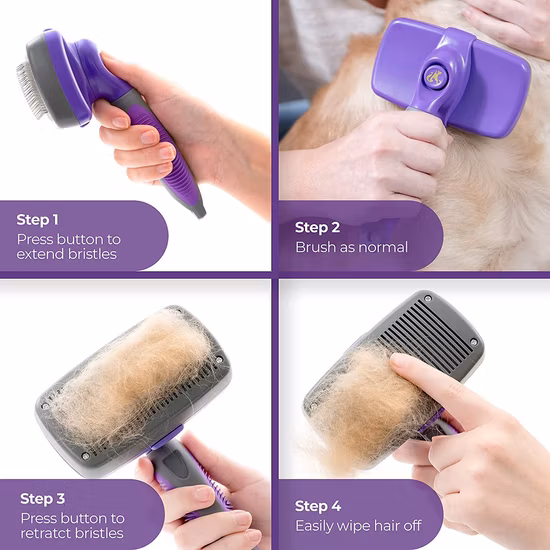 Step 1
Press button to extend bristles

Step 2
Brush as normal

Step 3
Press button to retratct bristles

Step 4
Easily wipe hair off